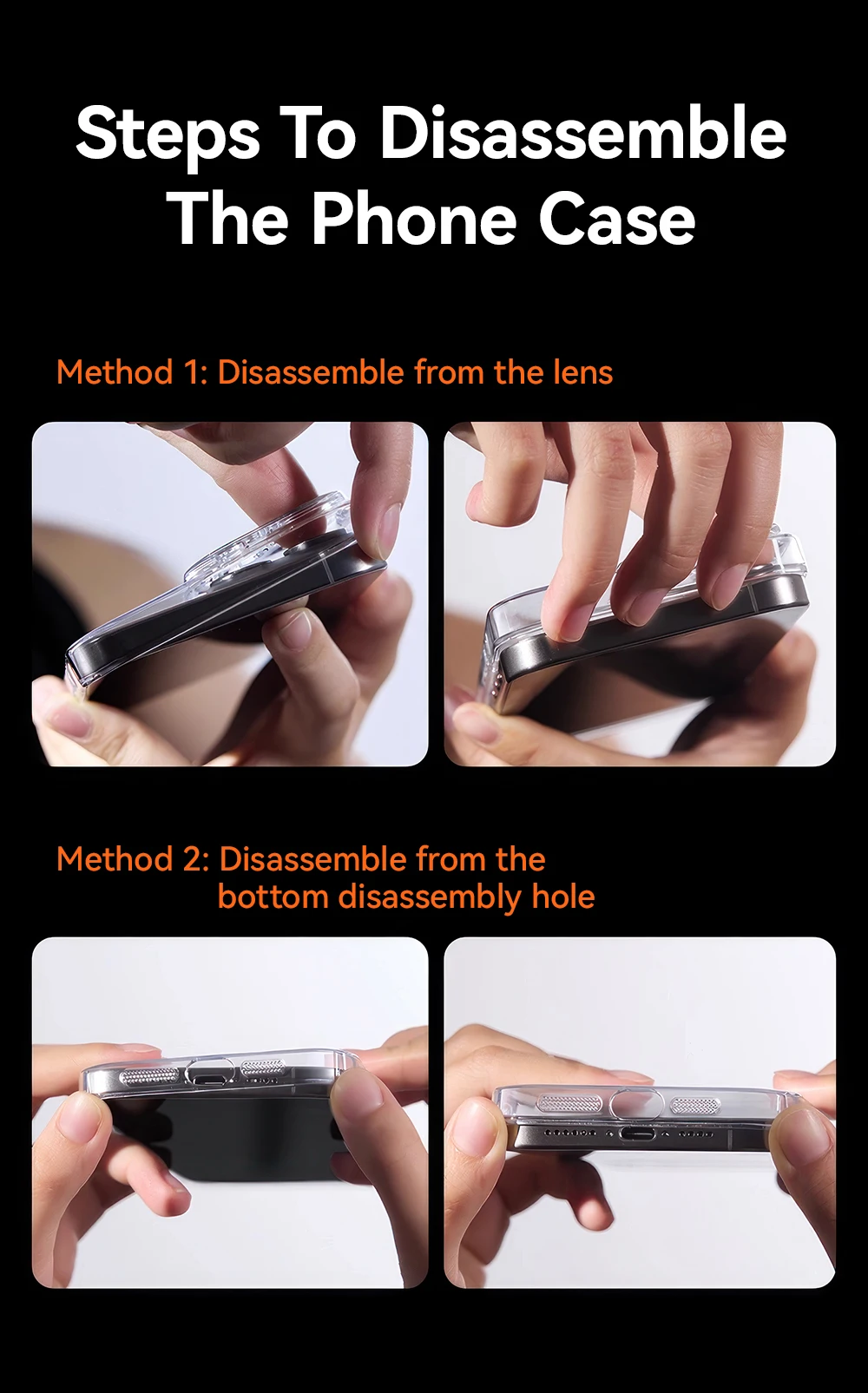 Steps To Disassemble The Phone Case

Method 1: Disassemble from the lens

Method 2: Disassemble from the bottom disassembly hole