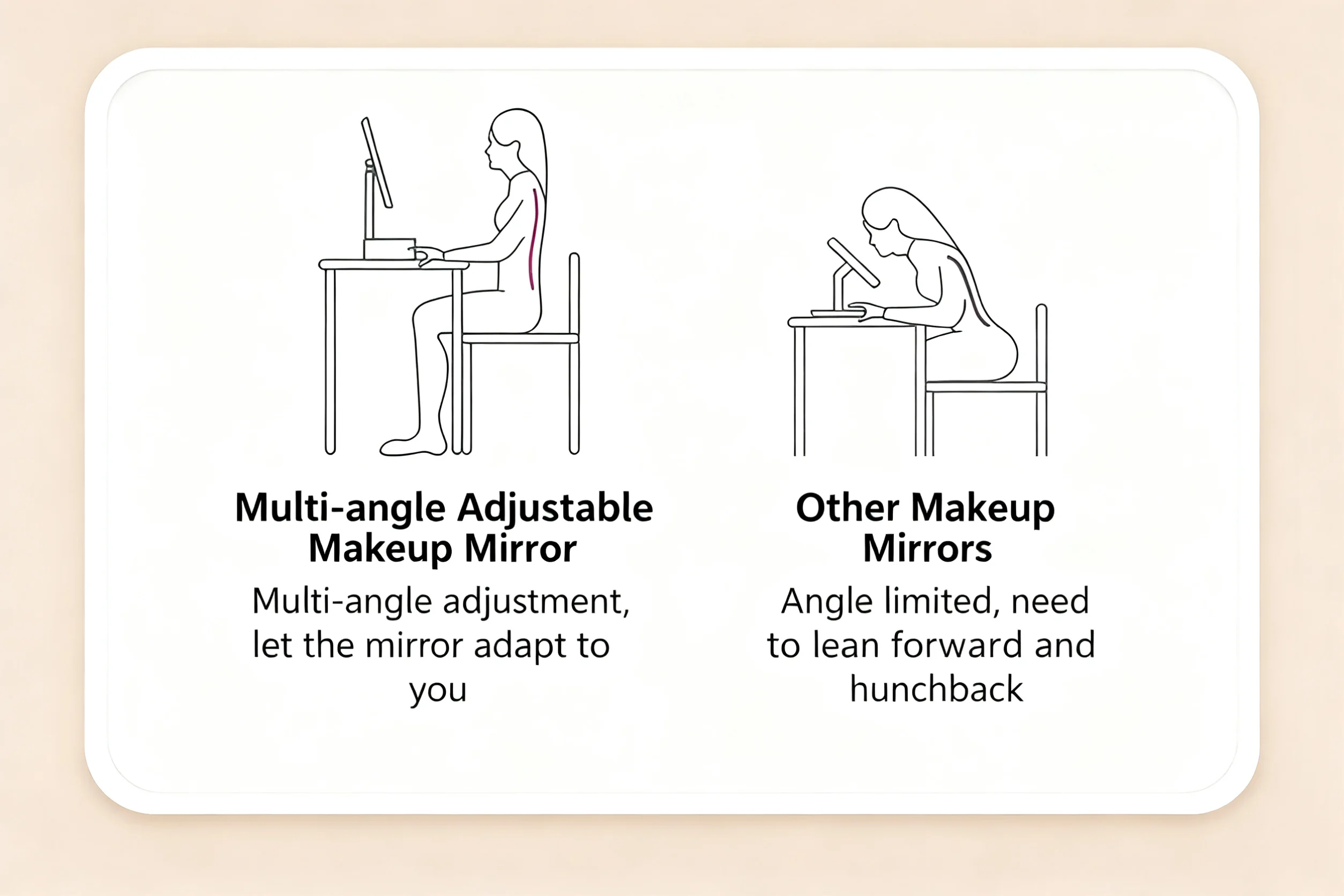 Multi-angle Adjustable Makeup Mirror

Multi-angle adjustment, let the mirror adapt to you

Other Makeup Mirrors

Angle limited, need to lean forward and hunchback