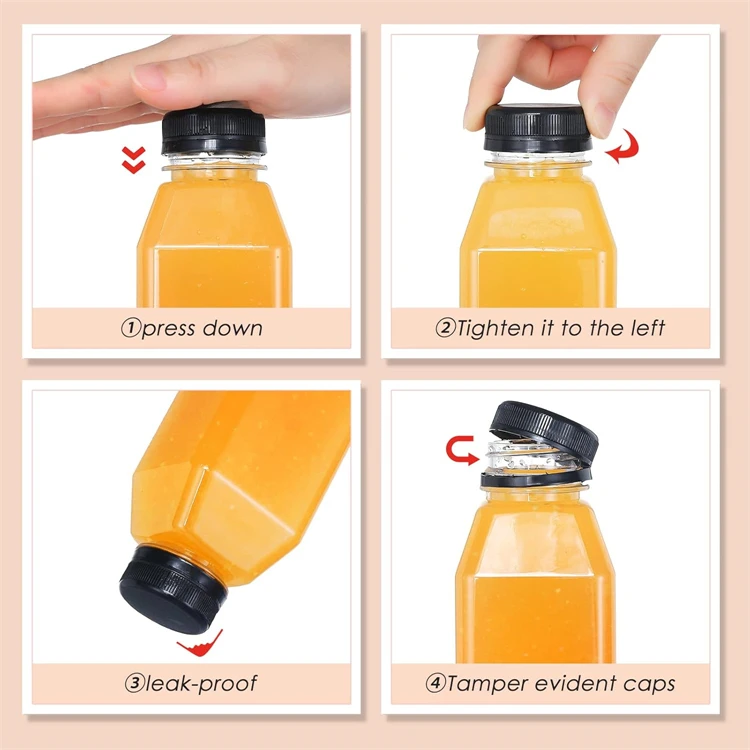 ①press down

②Tighten it to the left

③leak-proof

④Tamper evident caps