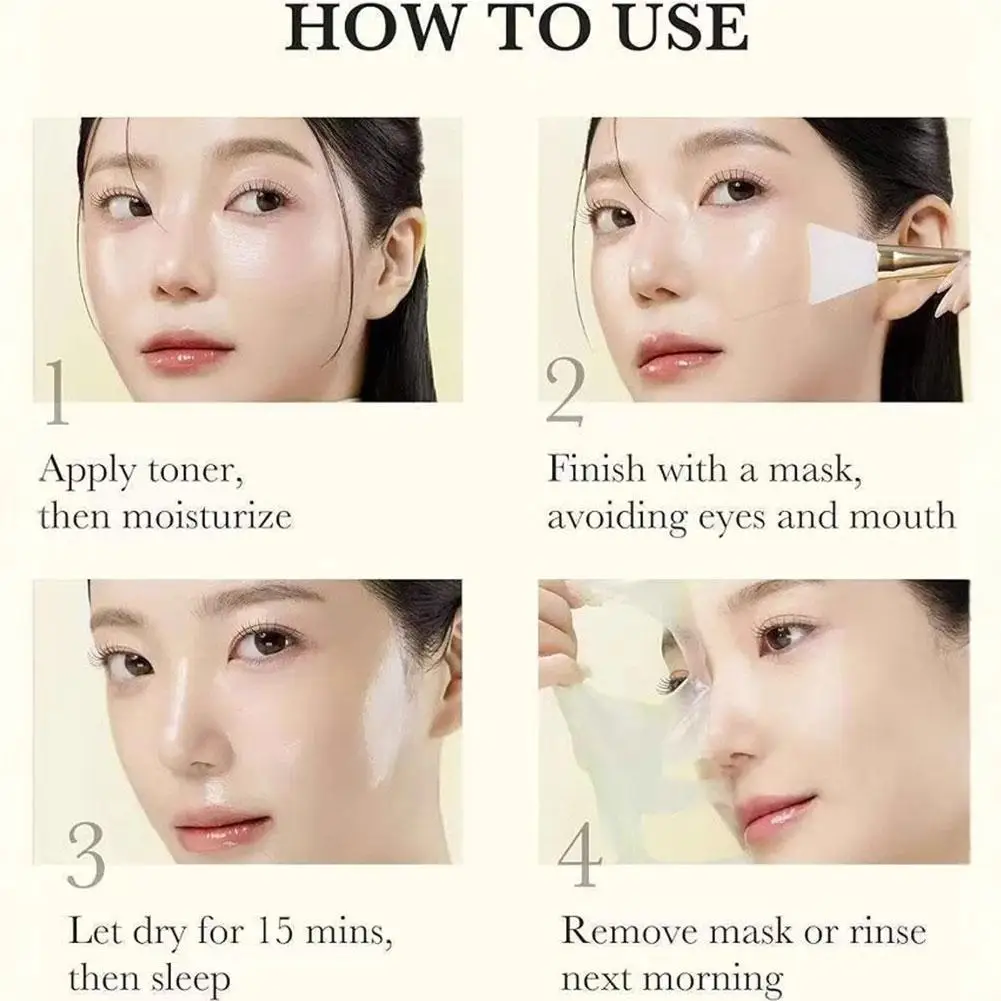 HOW TO USE

1

Apply toner, then moisturize

2

Finish with a mask, avoiding eyes and mouth

3

Let dry for 15 mins, then sleep

4

Remove mask or rinse next morning