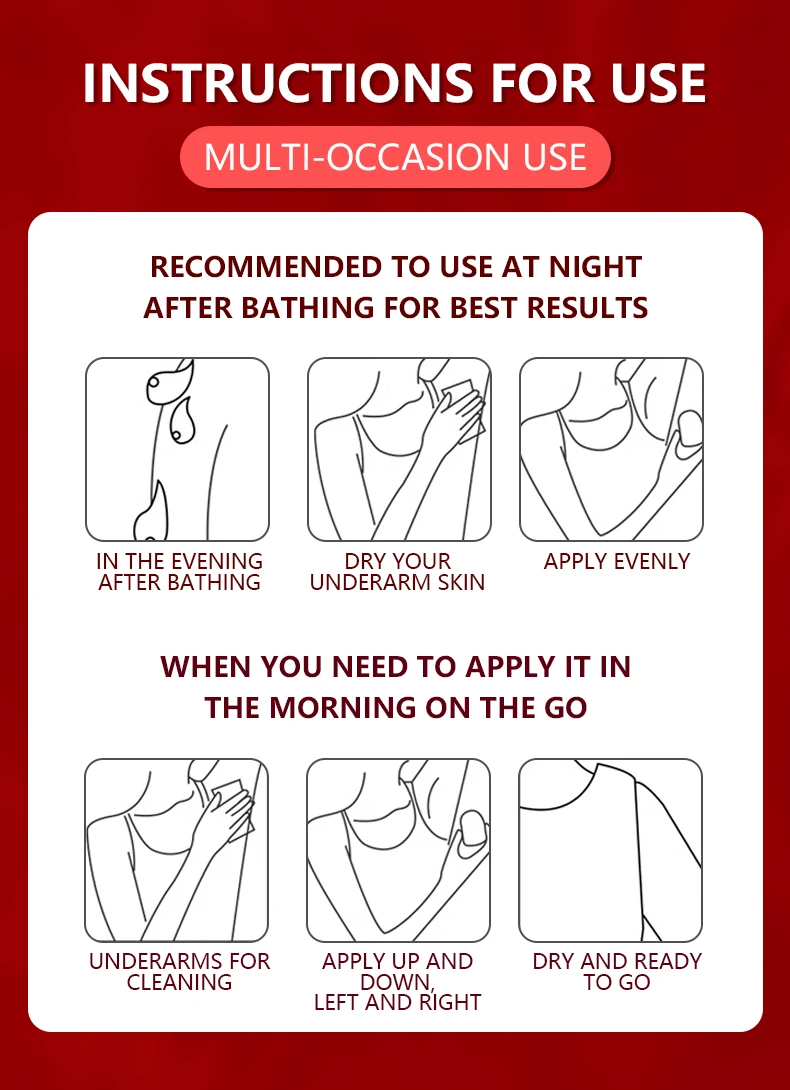 INSTRUCTIONS FOR USE

MULTI-OCCASION USE

RECOMMENDED TO USE AT NIGHT AFTER BATHING FOR BEST RESULTS

IN THE EVENING AFTER BATHING

DRY YOUR UNDERARM SKIN

APPLY EVENLY

WHEN YOU NEED TO APPLY IT IN THE MORNING ON THE GO

UNDERARMS FOR CLEANING

APPLY UP AND DOWN, LEFT AND RIGHT

DRY AND READY TO GO