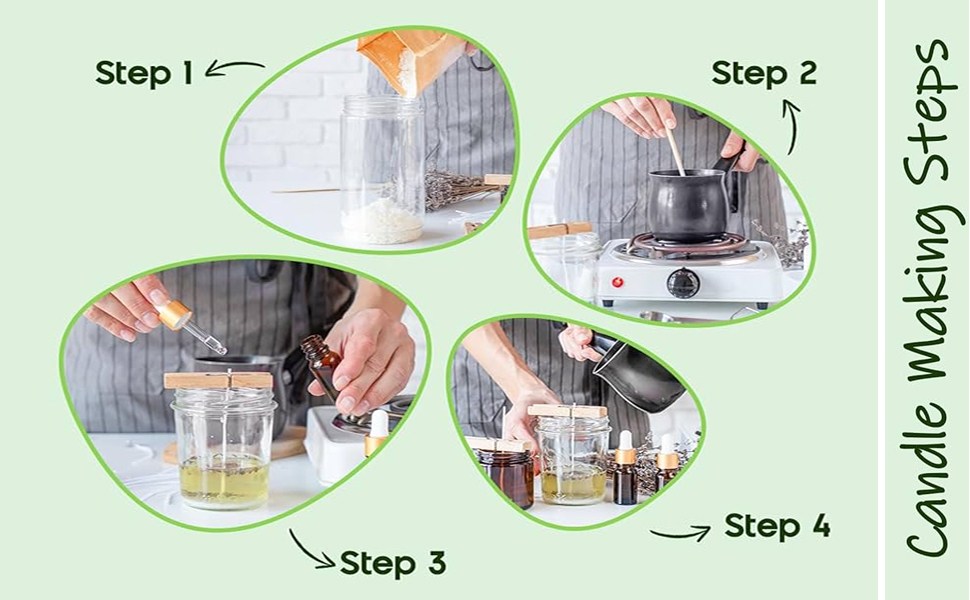 Step 1

Step 2

Step 3

Step 4

Candle Making Steps